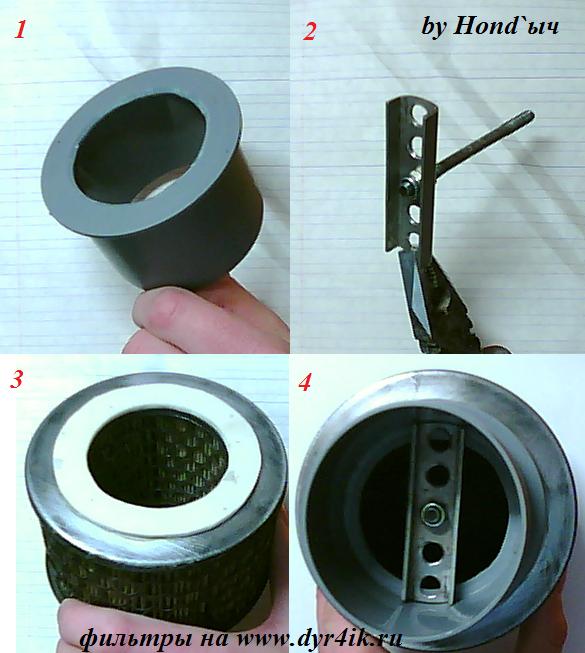 1

2

by Hond`ыч

3

4

фильтры на www.dyr4ik.ru